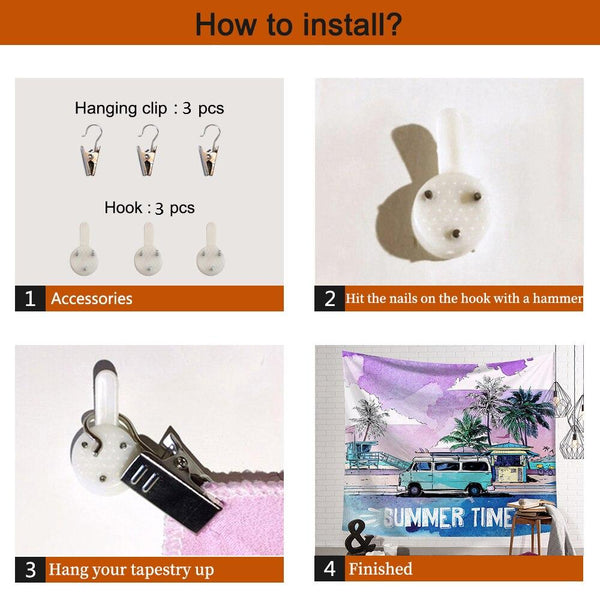 How to install?

Hanging clip : 3 pcs

Hook : 3 pcs

1 Accessories

2 Hit the nails on the hook with a hammer

3 Hang your tapestry up

SUMMER TIME

&

4 Finished